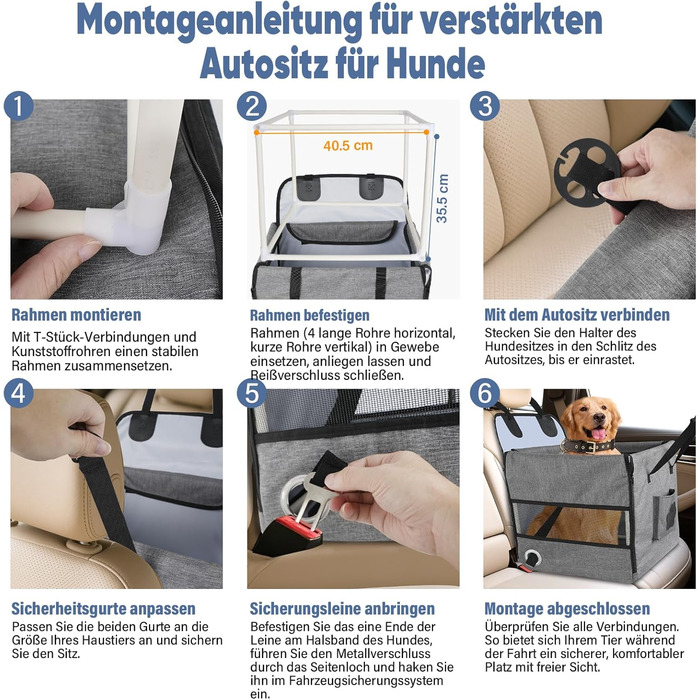 Montageanleitung für verstärkten Autositz für Hunde

1

Rahmen montieren

Mit T-Stück-Verbindungen und Kunststoffrohren einen stabilen Rahmen zusammensetzen.

2

40.5 cm

35.5 cm

Rahmen befestigen

Rahmen (4 lange Rohre horizontal, kurze Rohre vertikal) in Gewebe einsetzen, anliegen lassen und Reißverschluss schließen.

3

Mit dem Autositz verbinden

Stecken Sie den Halter des Hundesitzes in den Schlitz des Autositzes, bis er einrastet.

4

Sicherheitsgurte anpassen

Passen Sie die beiden Gurte an die Größe Ihres Haustiers an und sichern Sie den Sitz.

5

Sicherungsleine anbringen

Befestigen Sie das eine Ende der Leine am Halsband des Hundes, führen Sie den Metallverschluss durch das Seitenloch und haken Sie ihn im Fahrzeugsicherungssystem ein.

6

Montage abgeschlossen

Überprüfen Sie alle Verbindungen. So bietet sich Ihrem Tier während der Fahrt ein sicherer, komfortabler Platz mit freier Sicht.