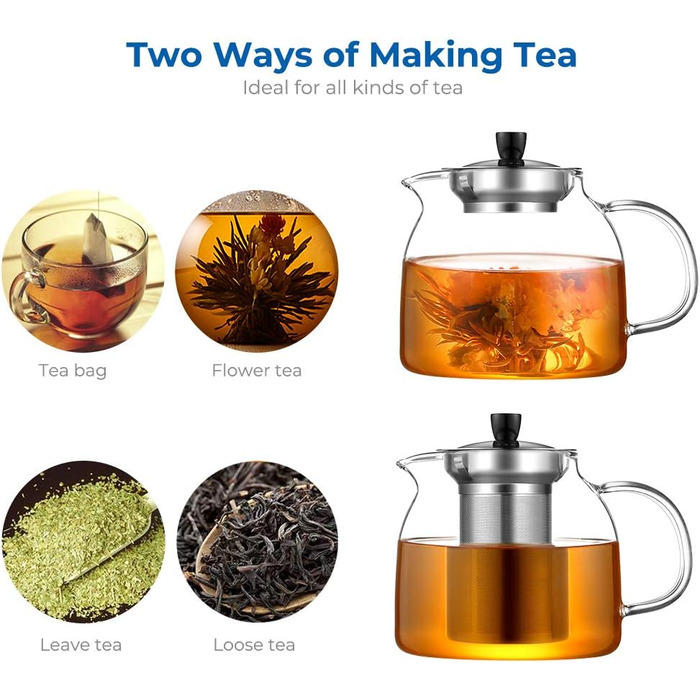 Two Ways of Making Tea

Ideal for all kinds of tea

Tea bag

Flower tea

Leave tea

Loose tea