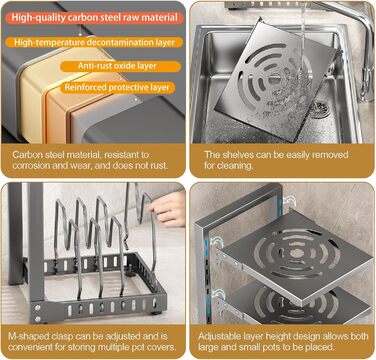 High-quality carbon steel raw material

High-temperature decontamination layer

Anti-rust oxide layer

Reinforced protective layer

Carbon steel material, resistant to corrosion and wear, and does not rust.

The shelves can be easily removed for cleaning.

M-shaped clasp can be adjusted and is convenient for storing multiple pot covers.

Adjustable layer height design allows both large and small pots to be placed.