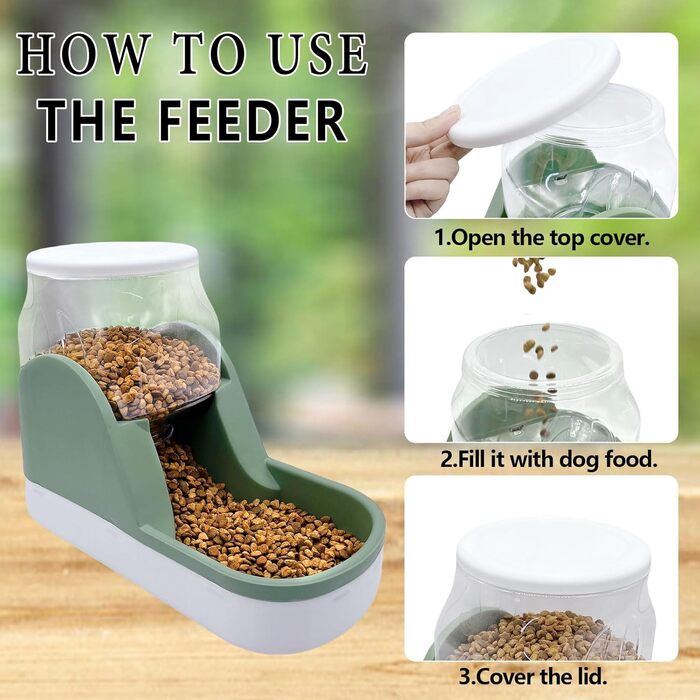 HOW TO USE
THE FEEDER

1.Open the top cover.

2.Fill it with dog food.

3.Cover the lid.