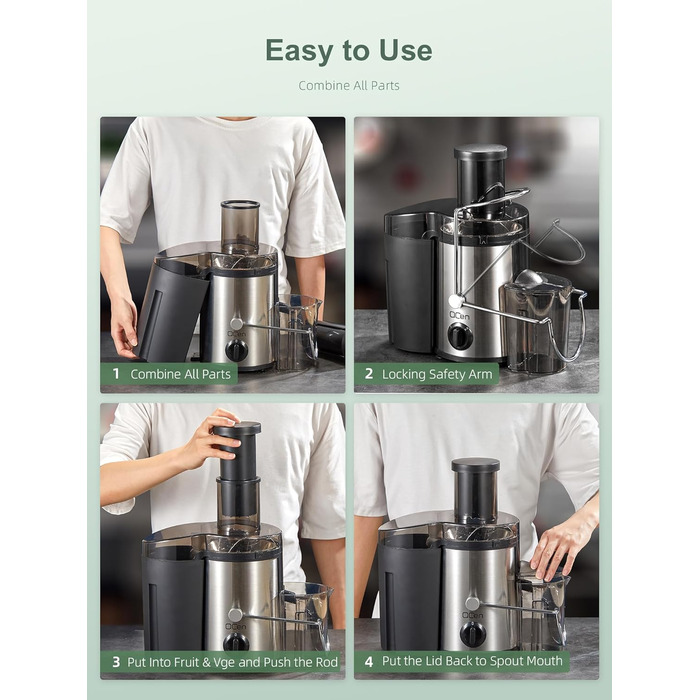 Easy to Use

Combine All Parts

QCen

1 Combine All Parts

QCen

2 Locking Safety Arm

QCen

3 Put Into Fruit & Vge and Push the Rod

QCen

4 Put the Lid Back to Spout Mouth