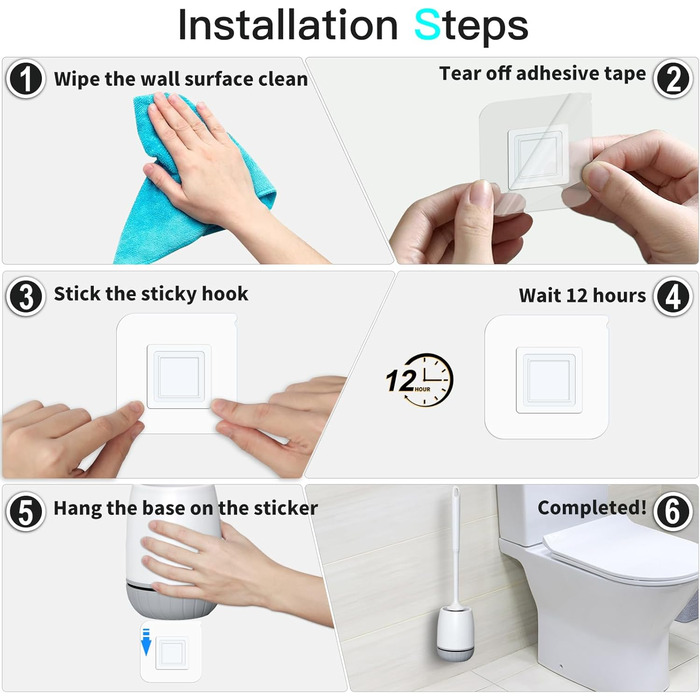 Installation Steps

1 Wipe the wall surface clean

Tear off adhesive tape 2

3 Stick the sticky hook

Wait 12 hours 4

12 HOUR

5 Hang the base on the sticker

Completed! 6