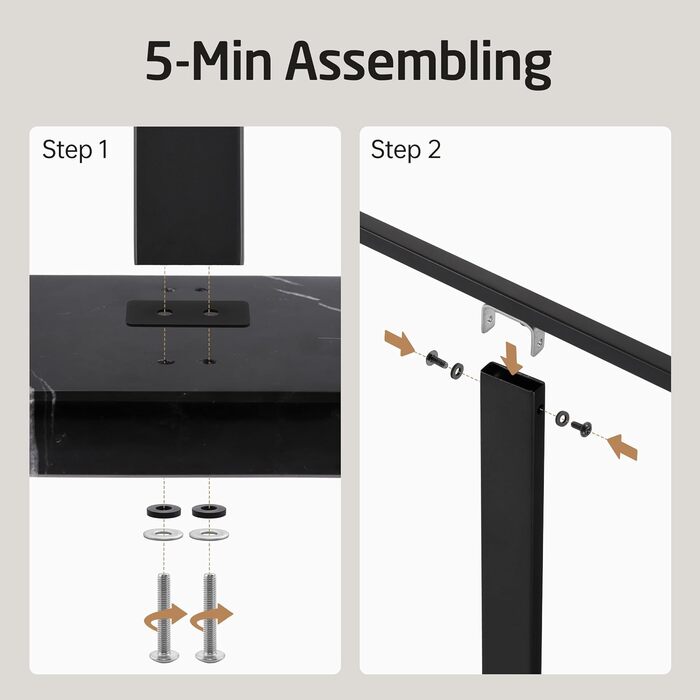 5-Min Assembling

Step 1

Step 2