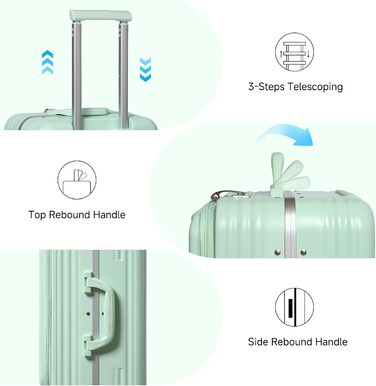 3-Steps Telescoping

Top Rebound Handle

Side Rebound Handle