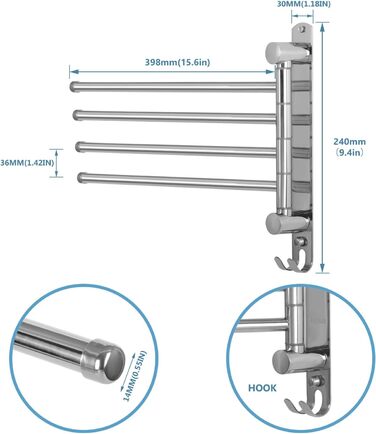 30MM(1.18IN)

398mm(15.6in)

240mm
(9.4in)

36MM(1.42IN)

14MM(0.55IN)

HOOK