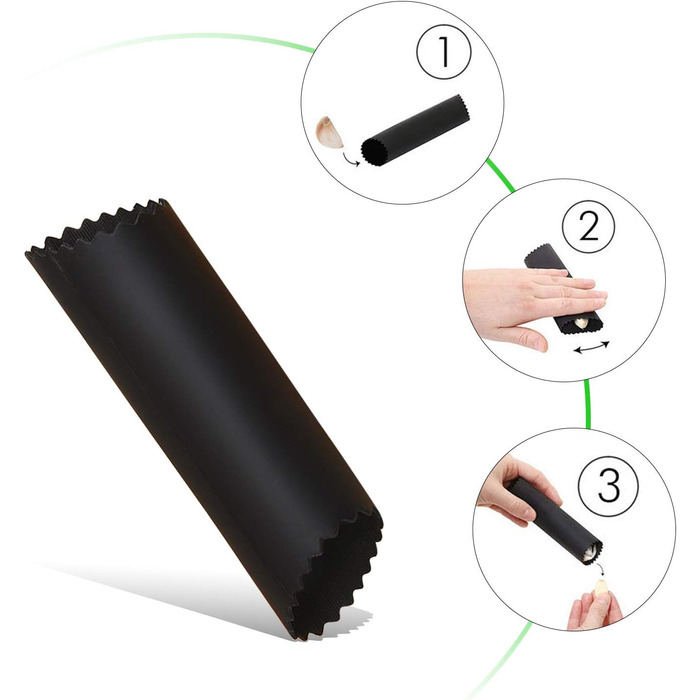 1

2

3