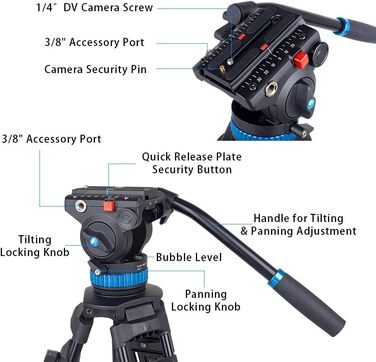 1/4" DV Camera Screw

3/8" Accessory Port

Camera Security Pin

3/8" Accessory Port

Quick Release Plate Security Button

Handle for Tilting & Panning Adjustment

Tilting Locking Knob

Bubble Level

Panning Locking Knob