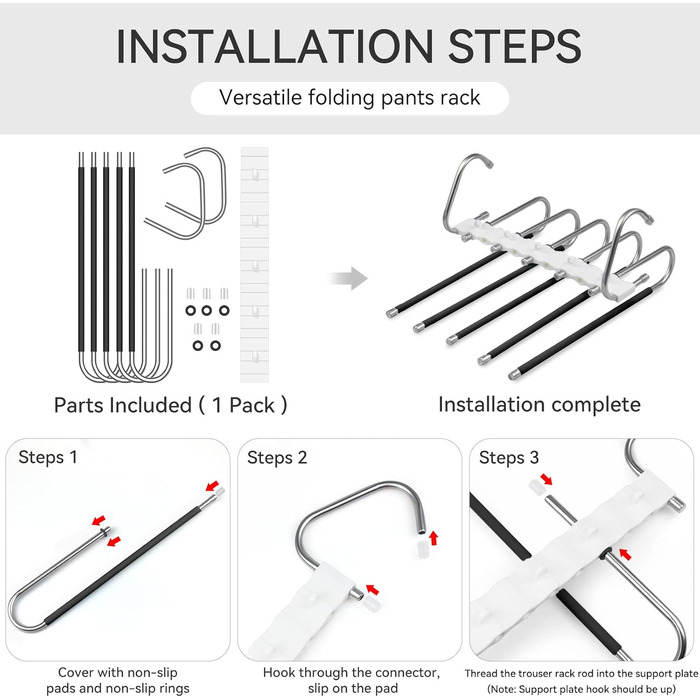 INSTALLATION STEPS

Versatile folding pants rack

Parts Included ( 1 Pack )

Installation complete

Steps 1

Cover with non-slip pads and non-slip rings

Steps 2

Hook through the connector, slip on the pad

Steps 3

Thread the trouser rack rod into the support plate
(Note: Support plate hook should be up)