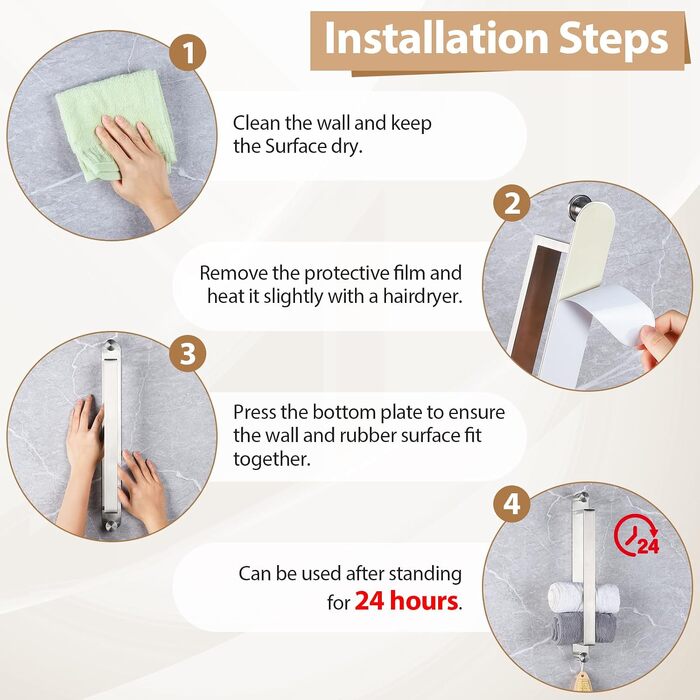 Installation Steps

1

Clean the wall and keep the Surface dry.

2

Remove the protective film and heat it slightly with a hairdryer.

3

Press the bottom plate to ensure the wall and rubber surface fit together.

4

24

Can be used after standing for 24 hours.