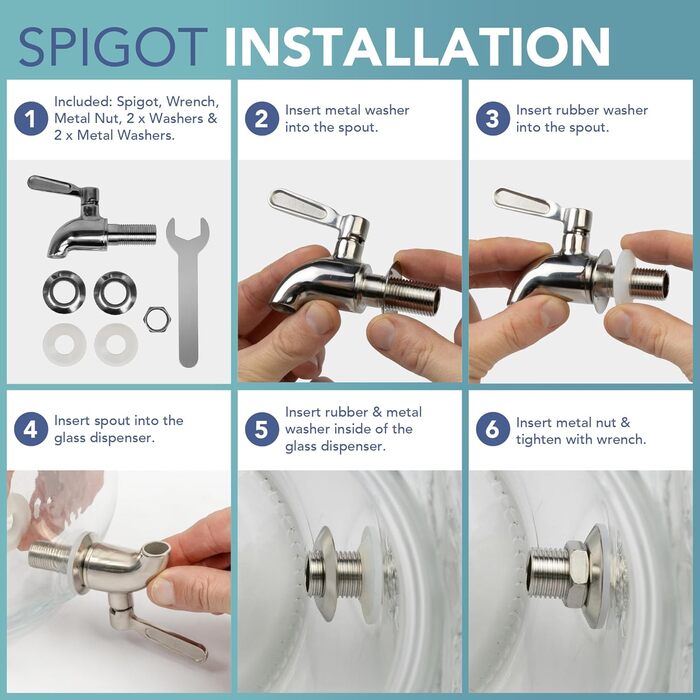 SPIGOT INSTALLATION

1 Included: Spigot, Wrench, Metal Nut, 2 x Washers & 2 x Metal Washers.

2 Insert metal washer into the spout.

3 Insert rubber washer into the spout.

4 Insert spout into the glass dispenser.

5 Insert rubber & metal washer inside of the glass dispenser.

6 Insert metal nut & tighten with wrench.