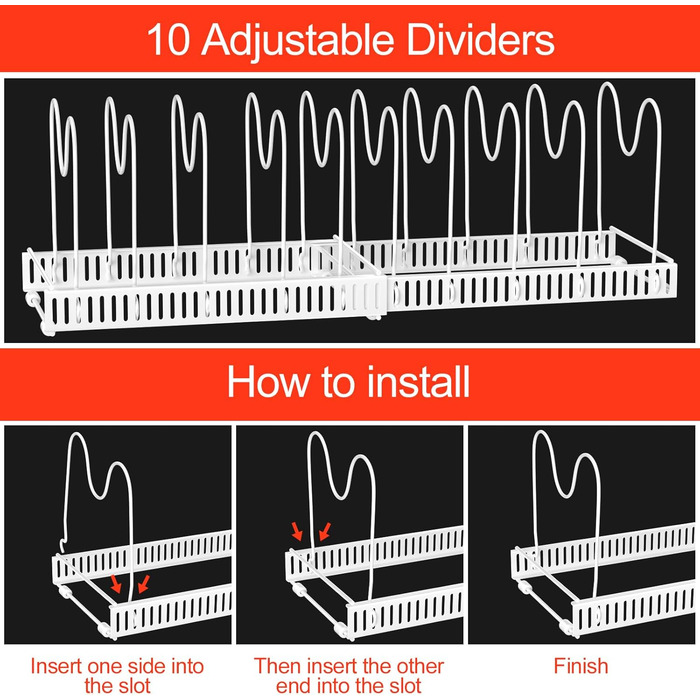 10 Adjustable Dividers

How to install

Insert one side into the slot

Then insert the other end into the slot

Finish