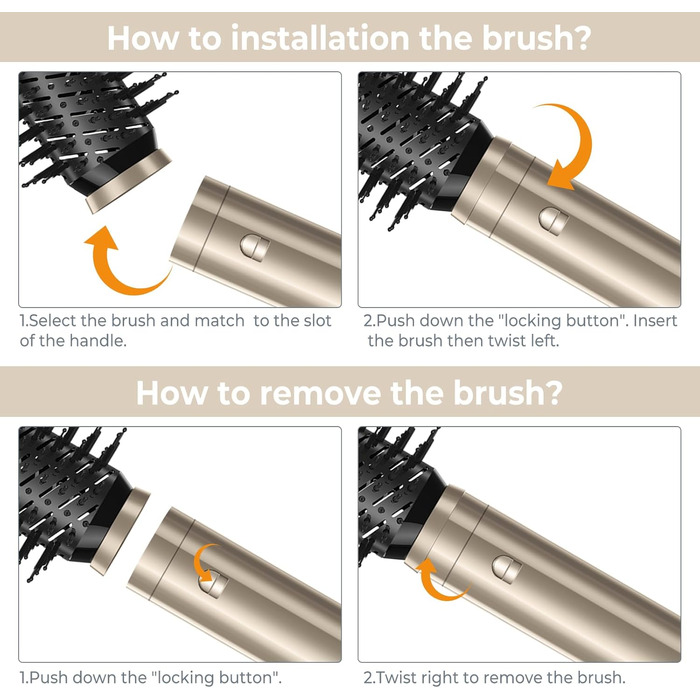 How to installation the brush?

1.Select the brush and match to the slot of the handle.

2.Push down the "locking button". Insert the brush then twist left.

How to remove the brush?

1.Push down the "locking button".

2.Twist right to remove the brush.