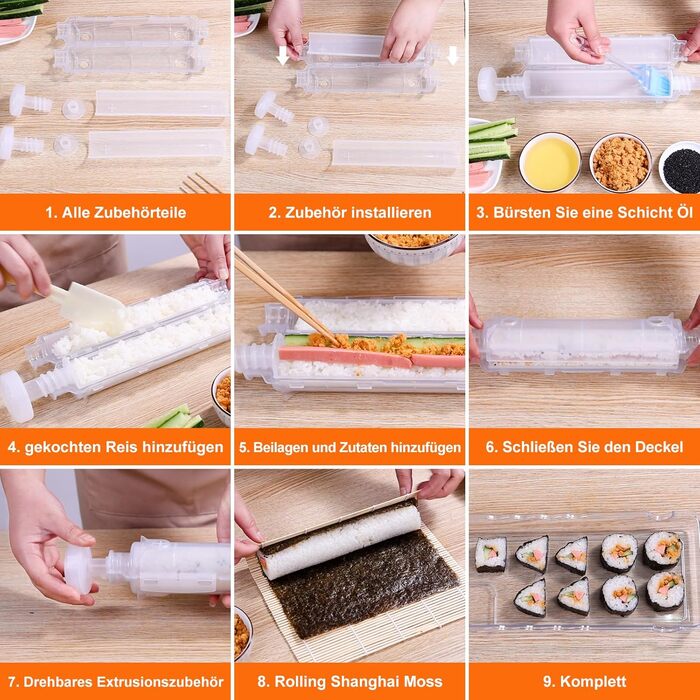 1. Alle Zubehörteile

2. Zubehör installieren

3. Bürsten Sie eine Schicht Öl

4. gekochten Reis hinzufügen

5. Beilagen und Zutaten hinzufügen

6. Schließen Sie den Deckel

7. Drehbares Extrusionszubehör

8. Rolling Shanghai Moss

9. Komplett