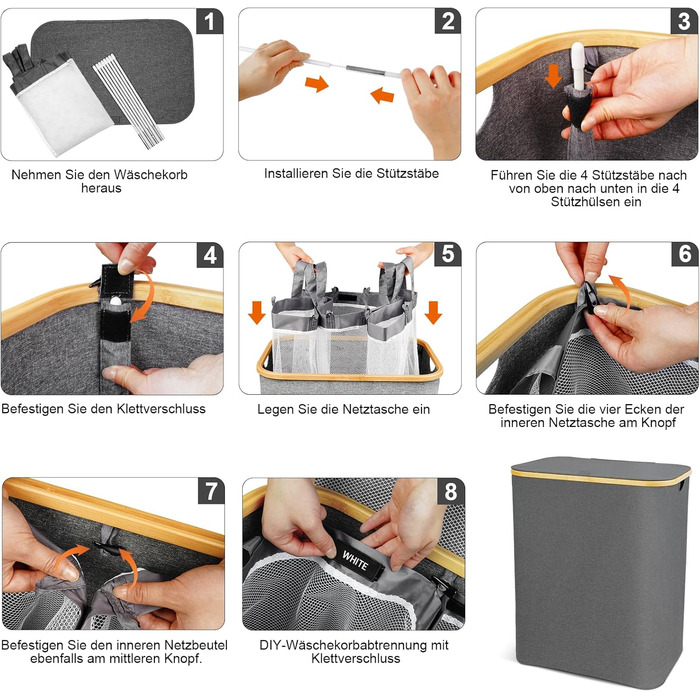 1

Nehmen Sie den Wäschekorb heraus

2

Installieren Sie die Stützstäbe

3

Führen Sie die 4 Stützstäbe nach von oben nach unten in die 4 Stützhülsen ein

4

Befestigen Sie den Klettverschluss

5

Legen Sie die Netztasche ein

6

Befestigen Sie die vier Ecken der inneren Netztasche am Knopf

7

Befestigen Sie den inneren Netzbeutel ebenfalls am mittleren Knopf.

8

WHITE

DIY-Wäschekorbabtrennung mit Klettverschluss