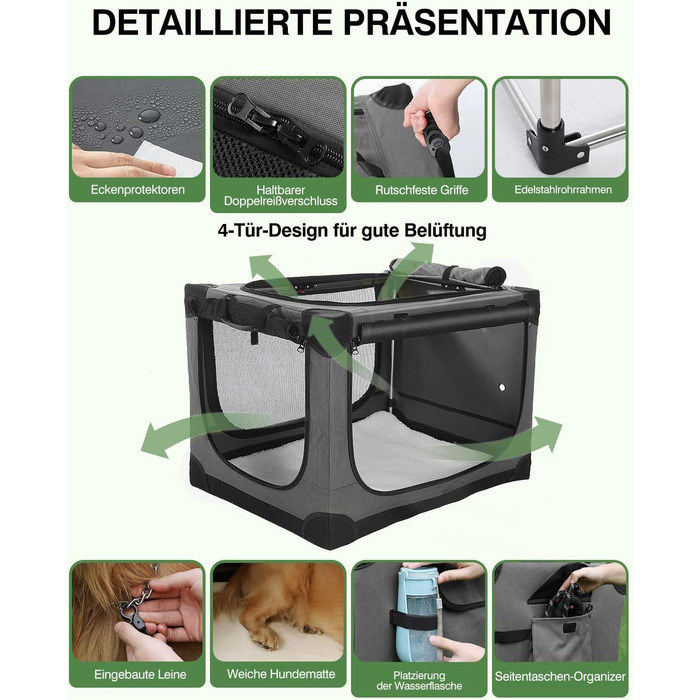 DETAILLIERTE PRÄSENTATION

Eckenprotektoren

Haltbarer Doppelreißverschluss

Rutschfeste Griffe

Edelstahlrohrrahmen

4-Tür-Design für gute Belüftung

Eingebaute Leine

Weiche Hundematte

Platzierung der Wasserflasche

Seitentaschen-Organizer