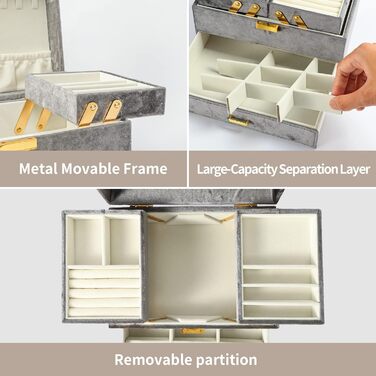 Metal Movable Frame

Large-Capacity Separation Layer

Removable partition