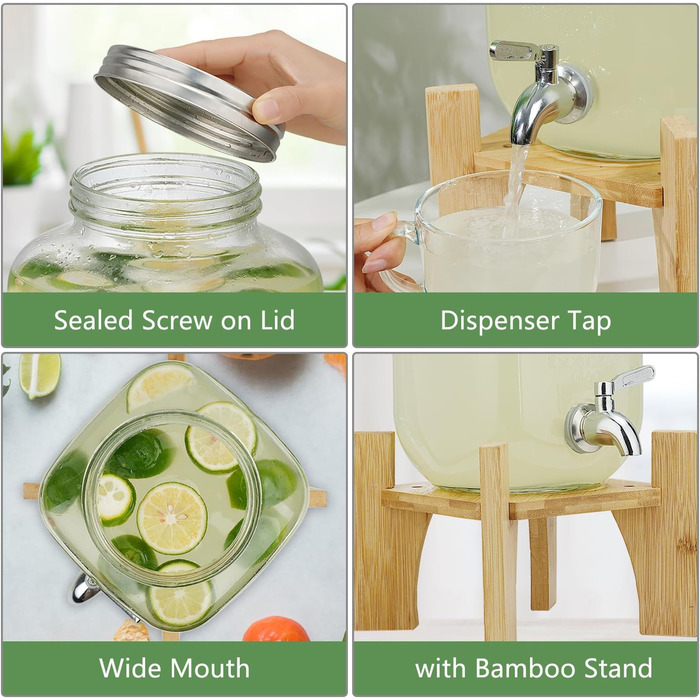 Sealed Screw on Lid

Dispenser Tap

Wide Mouth

with Bamboo Stand