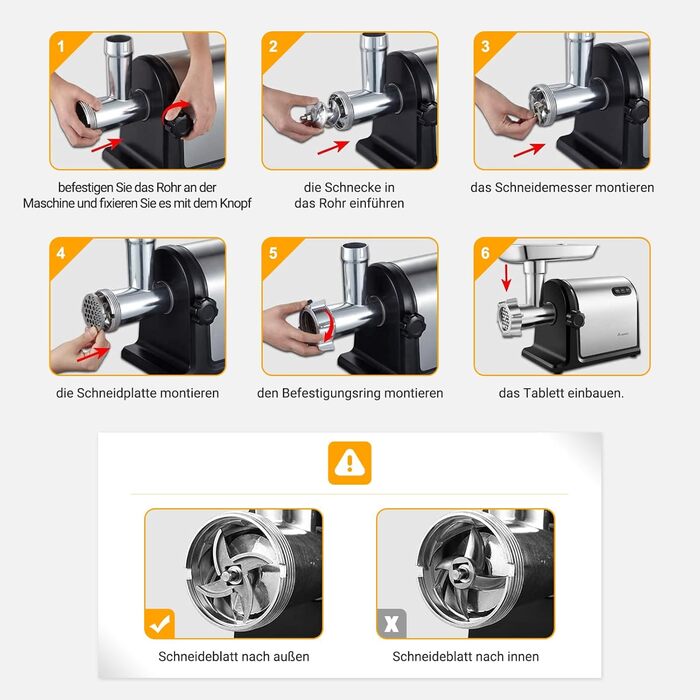 1

befestigen Sie das Rohr an der Maschine und fixieren Sie es mit dem Knopf

2

die Schnecke in das Rohr einführen

3

das Schneidemesser montieren

4

die Schneidplatte montieren

5

den Befestigungsring montieren

6

das Tablett einbauen.

Schneideblatt nach außen

X

Schneideblatt nach innen