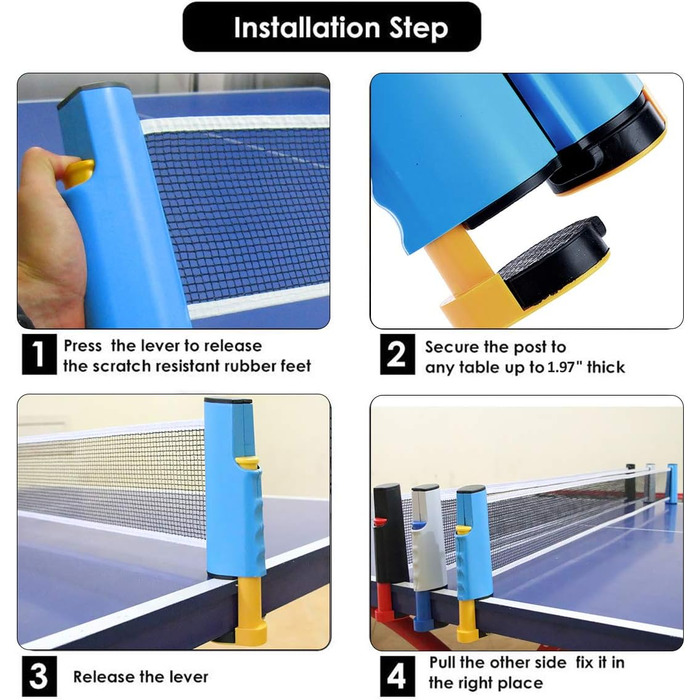 Installation Step

1 Press the lever to release the scratch resistant rubber feet

2 Secure the post to any table up to 1.97" thick

3 Release the lever

4 Pull the other side fix it in the right place