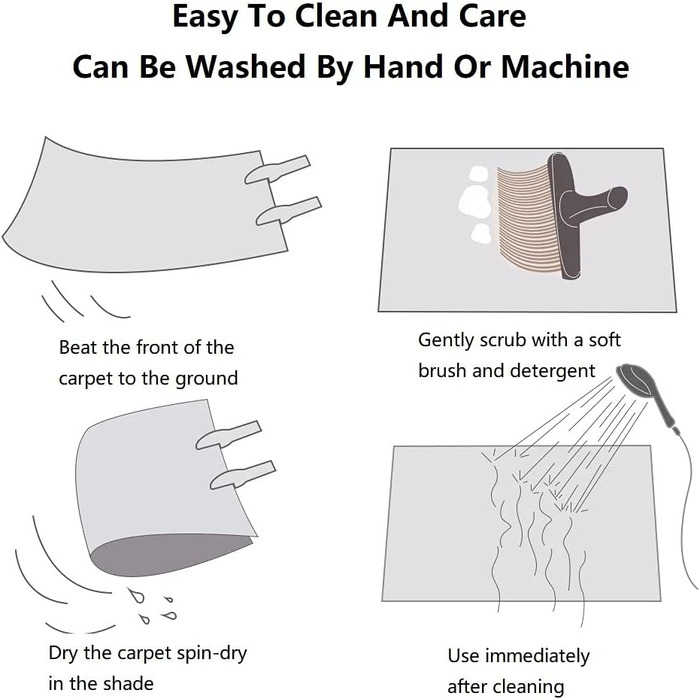 Easy To Clean And Care
Can Be Washed By Hand Or Machine

Beat the front of the carpet to the ground

Gently scrub with a soft brush and detergent

Dry the carpet spin-dry in the shade

Use immediately after cleaning