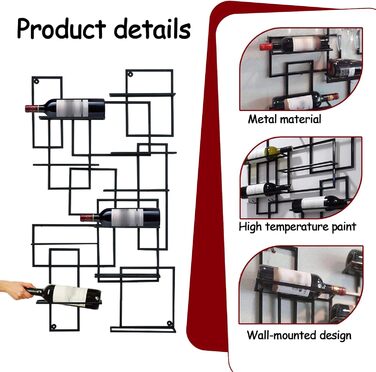 Product details

Metal material

High temperature paint

Wall-mounted design