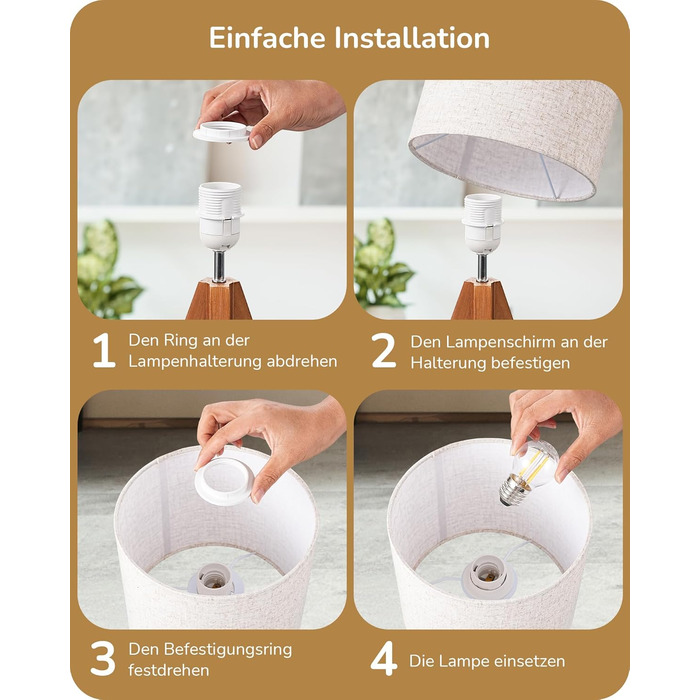 Einfache Installation

1 Den Ring an der Lampenhalterung abdrehen

2 Den Lampenschirm an der Halterung befestigen

3 Den Befestigungsring festdrehen

4 Die Lampe einsetzen