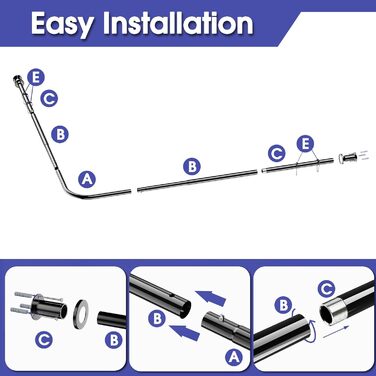 Easy Installation

E
C
B
A
B
C
E

C
B
B
A
B
C