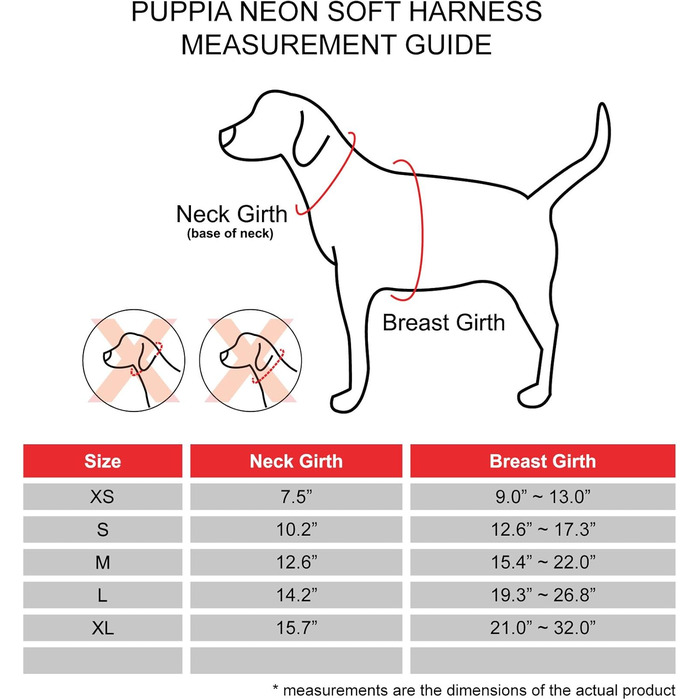 PUPPIA NEON SOFT HARNESS
MEASUREMENT GUIDE

Neck Girth
(base of neck)

Breast Girth

| Size | Neck Girth | Breast Girth |
|---|---|---|
| XS | 7.5” | 9.0” ~ 13.0” |
| S | 10.2” | 12.6” ~ 17.3” |
| M | 12.6” | 15.4” ~ 22.0” |
| L | 14.2” | 19.3” ~ 26.8” |
| XL | 15.7” | 21.0” ~ 32.0” |
| | | |

* measurements are the dimensions of the actual product