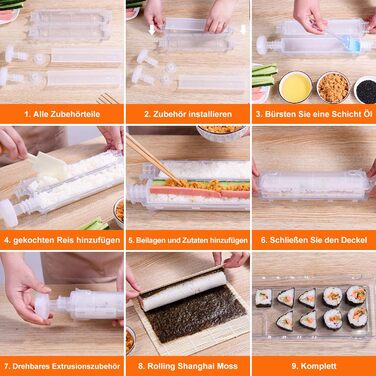 1. Alle Zubehörteile

2. Zubehör installieren

3. Bürsten Sie eine Schicht Öl

4. gekochten Reis hinzufügen

5. Beilagen und Zutaten hinzufügen

6. Schließen Sie den Deckel

7. Drehbares Extrusionszubehör

8. Rolling Shanghai Moss

9. Komplett