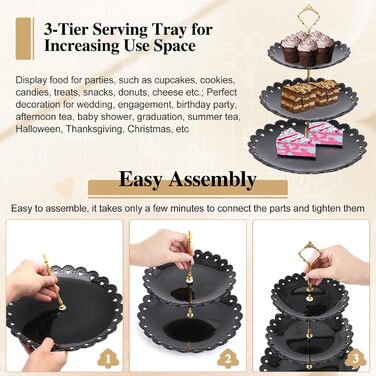 3-Tier Serving Tray for Increasing Use Space

Display food for parties, such as cupcakes, cookies, candies, treats, snacks, donuts, cheese etc.; Perfect decoration for wedding, engagement, birthday party, afternoon tea, baby shower, graduation, summer tea, Halloween, Thanksgiving, Christmas, etc

Easy Assembly

Easy to assemble, it takes only a few minutes to connect the parts and tighten them

1

2

3