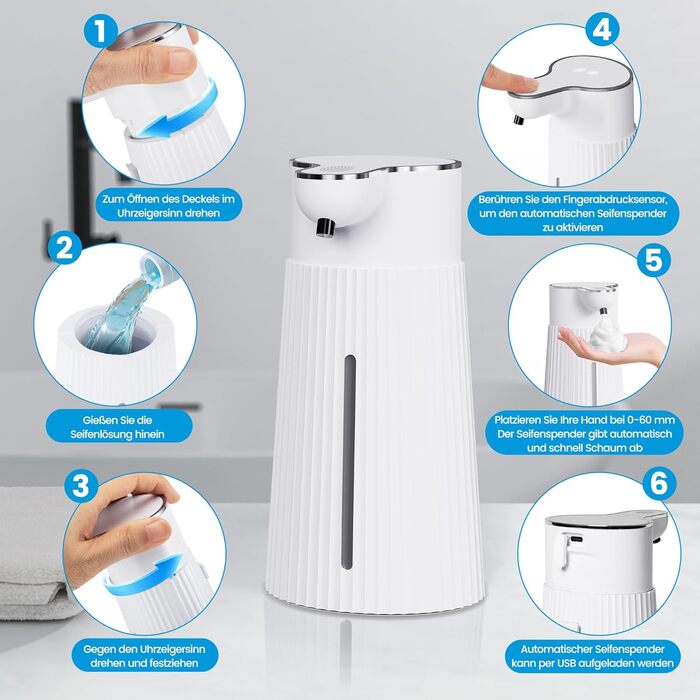 1

Zum Öffnen des Deckels im Uhrzeigersinn drehen

2

Gießen Sie die Seifenlösung hinein

3

Gegen den Uhrzeigersinn drehen und festziehen

4

Berühren Sie den Fingerabdrucksensor, um den automatischen Seifenspender zu aktivieren

5

Platzieren Sie Ihre Hand bei 0-60 mm Der Seifenspender gibt automatisch und schnell Schaum ab

6

Automatischer Seifenspender kann per USB aufgeladen werden