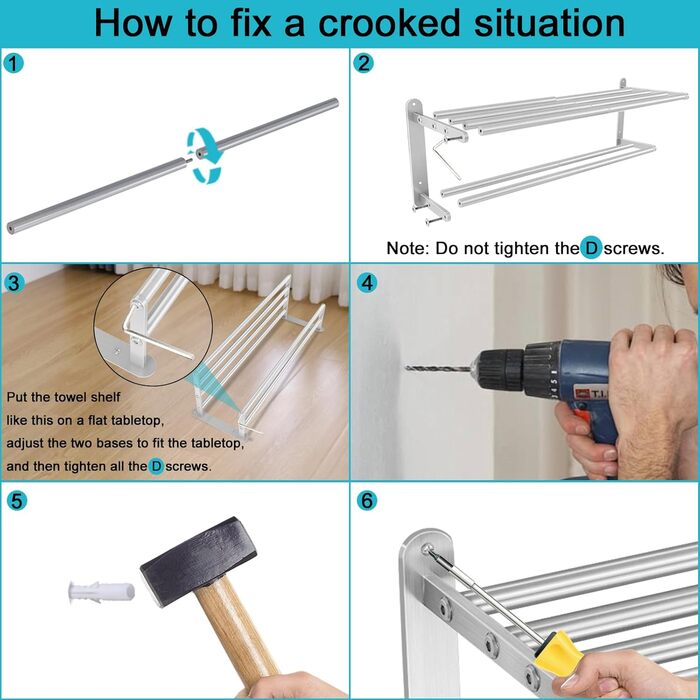 How to fix a crooked situation

1

2

Note: Do not tighten the D screws.

3

Put the towel shelf like this on a flat tabletop, adjust the two bases to fit the tabletop, and then tighten all the D screws.

4

T.I.

5

6