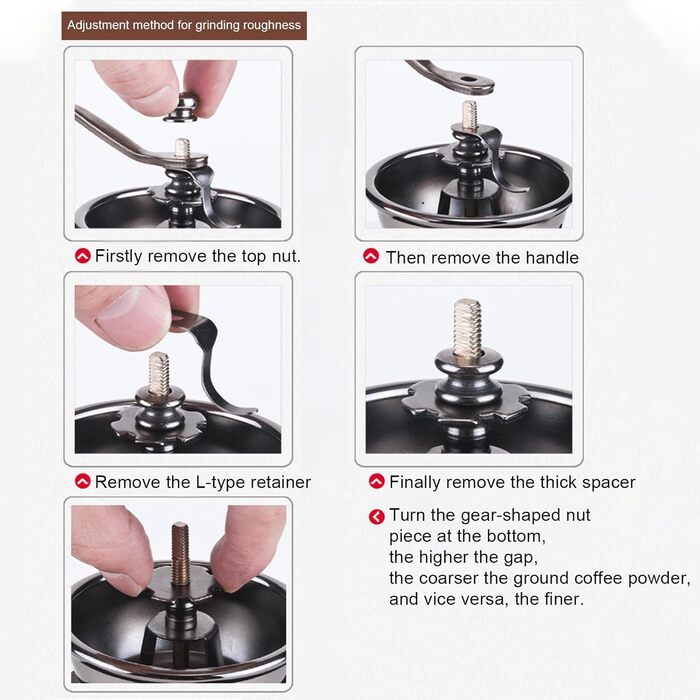 Adjustment method for grinding roughness

Firstly remove the top nut.

Then remove the handle

Remove the L-type retainer

Finally remove the thick spacer

Turn the gear-shaped nut piece at the bottom, the higher the gap, the coarser the ground coffee powder, and vice versa, the finer.