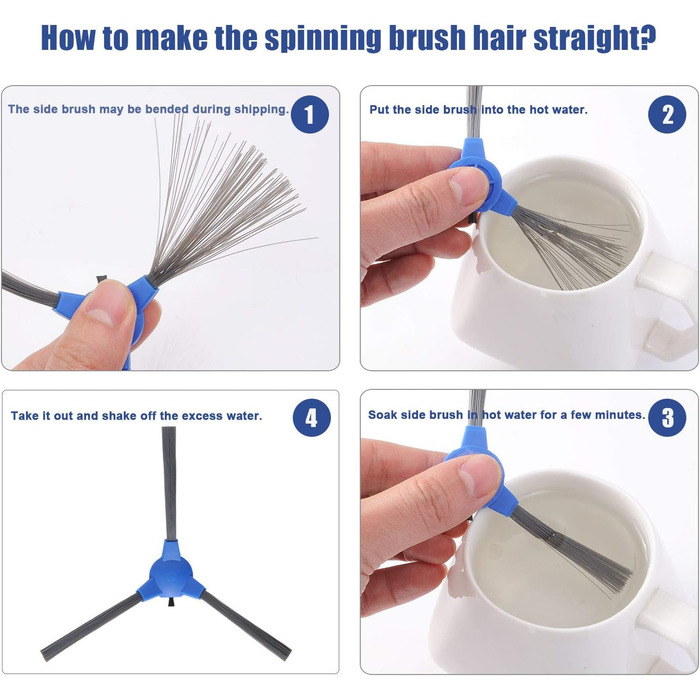 How to make the spinning brush hair straight?

The side brush may be bended during shipping.

1

Put the side brush into the hot water.

2

Take it out and shake off the excess water.

4

Soak side brush in hot water for a few minutes.

3