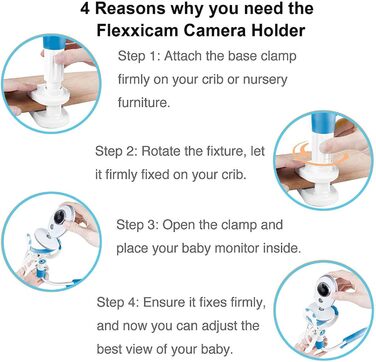 4 Reasons why you need the Flexxicam Camera Holder

Step 1: Attach the base clamp firmly on your crib or nursery furniture.

Step 2: Rotate the fixture, let it firmly fixed on your crib.

Step 3: Open the clamp and place your baby monitor inside.

Step 4: Ensure it fixes firmly, and now you can adjust the best view of your baby.