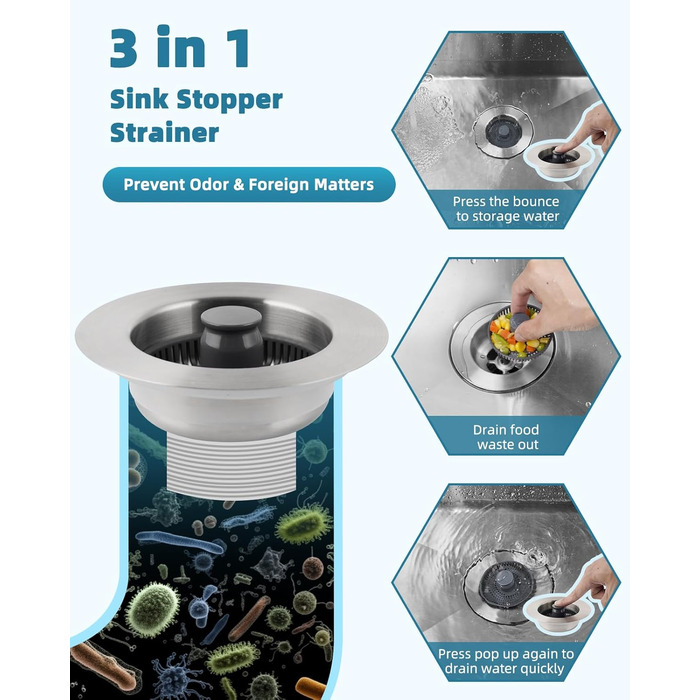 3 in 1
Sink Stopper
Strainer

Prevent Odor & Foreign Matters

Press the bounce to storage water

Drain food waste out

Press pop up again to drain water quickly