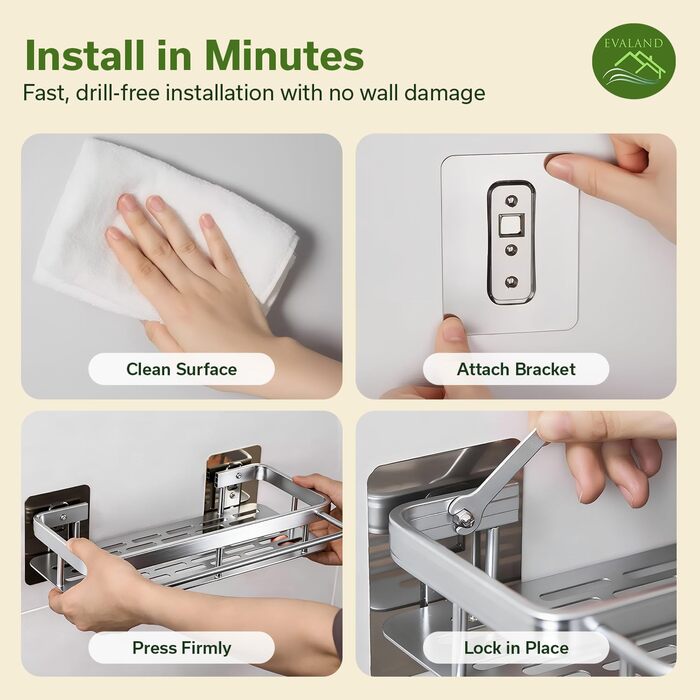 Install in Minutes
Fast, drill-free installation with no wall damage

EVALAND

Clean Surface

Attach Bracket

Press Firmly

Lock in Place