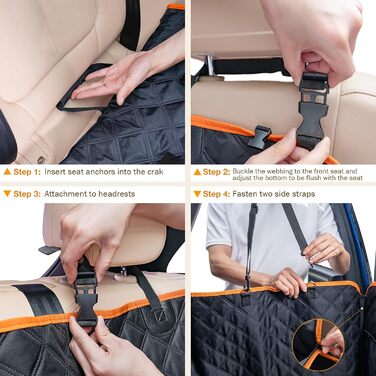 ▲ Step 1: Insert seat anchors into the crak

▲ Step 2: Buckle the webbing to the front seat and adjust the bottom to be flush with the seat

▼ Step 3: Attachment to headrests

▼ Step 4: Fasten two side straps