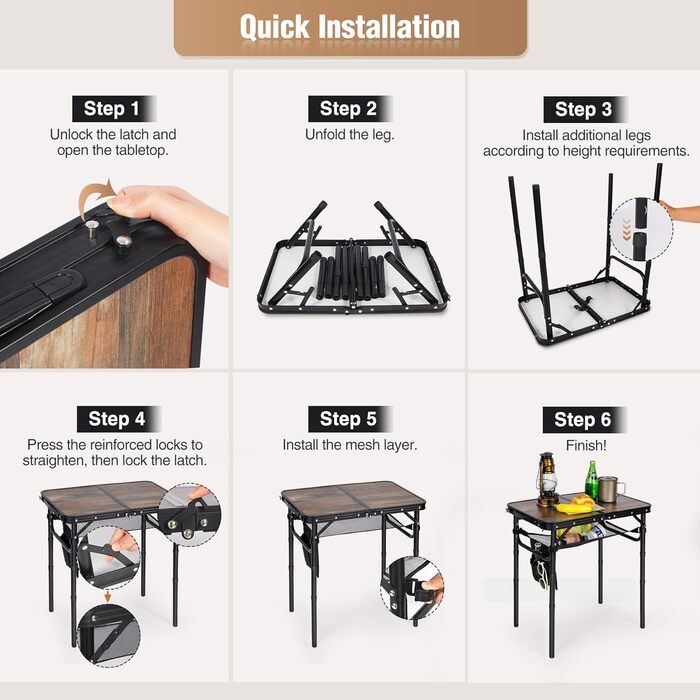 Quick Installation

Step 1
Unlock the latch and open the tabletop.

Step 2
Unfold the leg.

Step 3
Install additional legs according to height requirements.

Step 4
Press the reinforced locks to straighten, then lock the latch.

Step 5
Install the mesh layer.

Step 6
Finish!