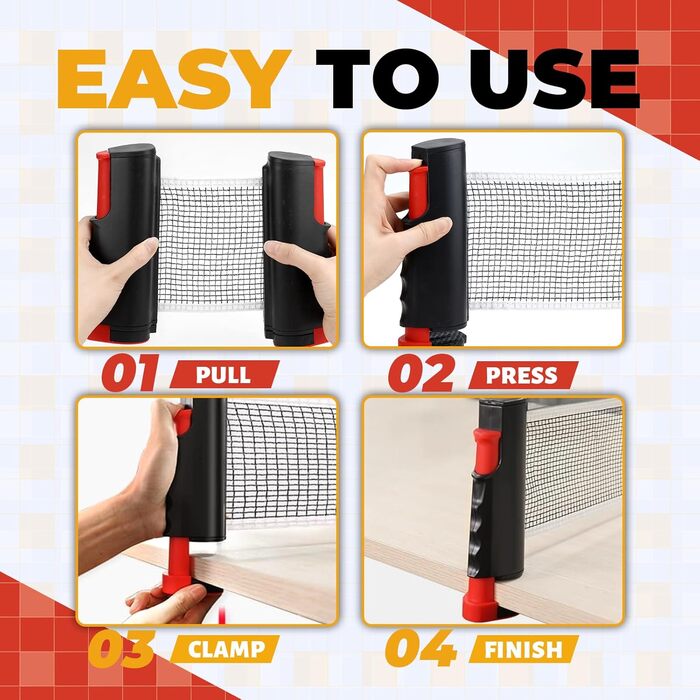 EASY TO USE

01 PULL

02 PRESS

03 CLAMP

04 FINISH