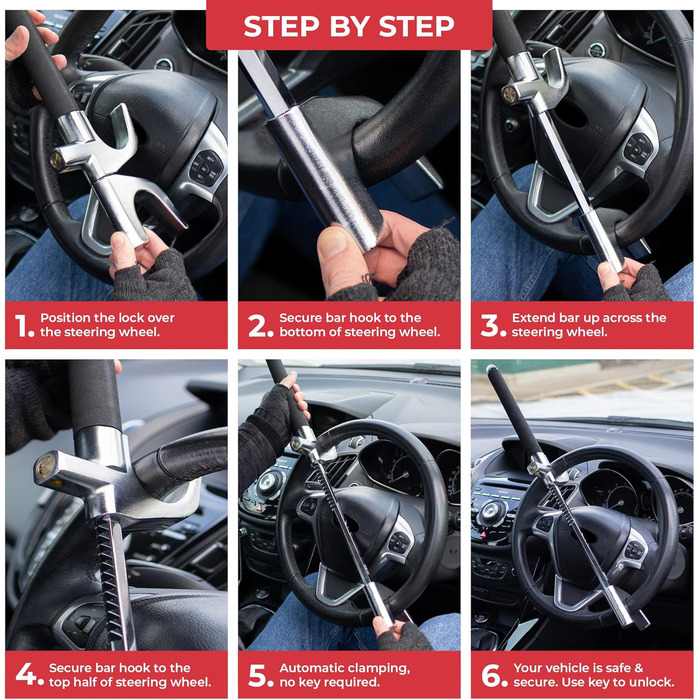 STEP BY STEP

1. Position the lock over the steering wheel.

2. Secure bar hook to the bottom of steering wheel.

3. Extend bar up across the steering wheel.

4. Secure bar hook to the top half of steering wheel.

5. Automatic clamping, no key required.

6. Your vehicle is safe & secure. Use key to unlock.