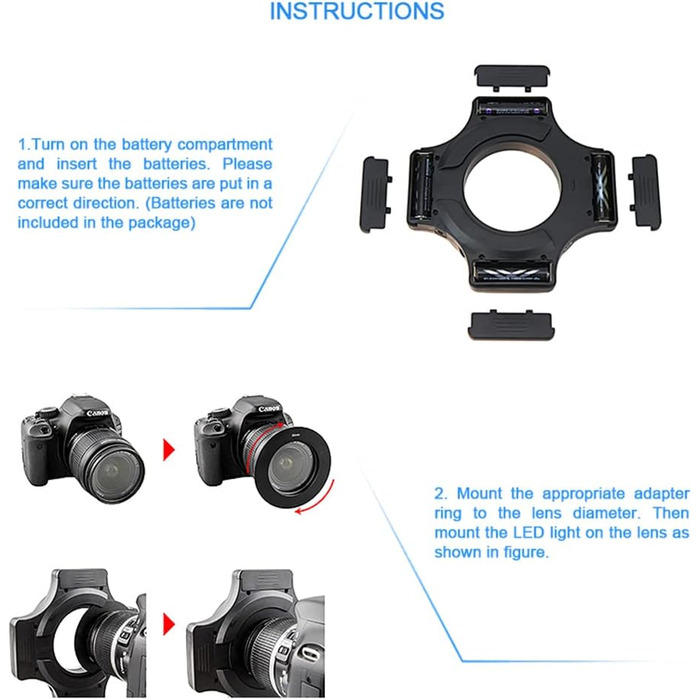 INSTRUCTIONS

1.Turn on the battery compartment and insert the batteries. Please make sure the batteries are put in a correct direction. (Batteries are not included in the package)

Canon

Canon

2. Mount the appropriate adapter ring to the lens diameter. Then mount the LED light on the lens as shown in figure.