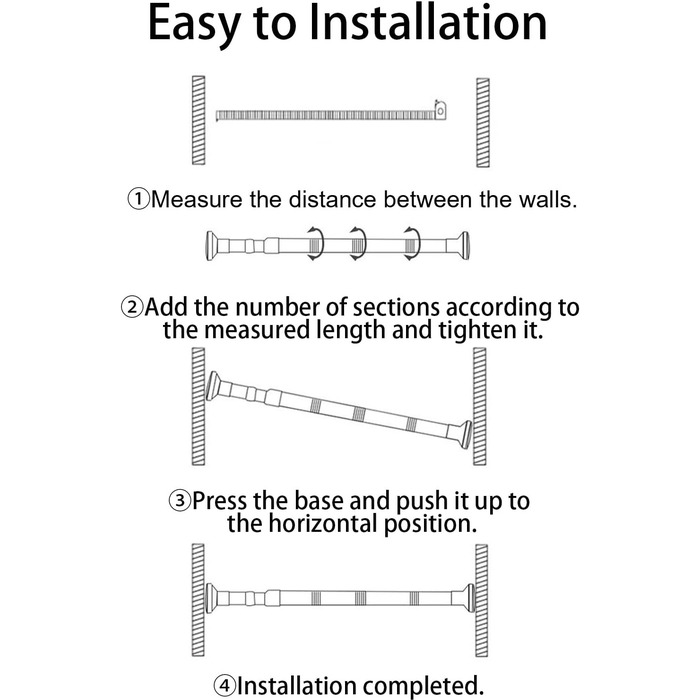 Easy to Installation

①Measure the distance between the walls.

②Add the number of sections according to the measured length and tighten it.

③Press the base and push it up to the horizontal position.

④Installation completed.