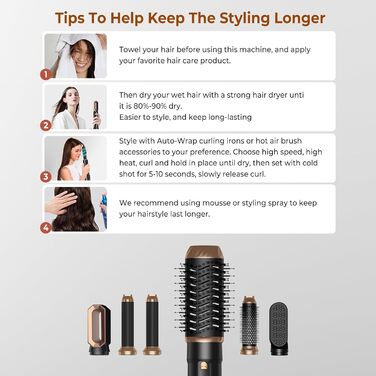 Tips To Help Keep The Styling Longer

1

Towel your hair before using this machine, and apply your favorite hair care product.

2

Then dry your wet hair with a strong hair dryer unti it is 80%-90% dry.
Easier to style, and keep long-lasting

3

Style with Auto-Wrap curling irons or hot air brush accessories to your preference. Choose high speed, high heat, curl and hold in place until dry, then set with cold shot for 5-10 seconds, slowly release curl.

4

We recommend using mousse or styling spray to keep your hairstyle last longer.