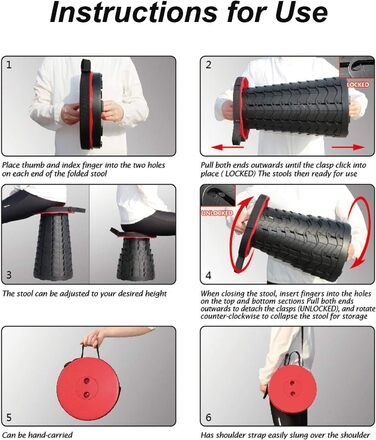 Instructions for Use

1

Place thumb and index finger into the two holes on each end of the folded stool

2

LOCKED

Pull both ends outwards until the clasp click into place ( LOCKED) The stools then ready for use

3

The stool can be adjusted to your desired height

4

UNLOCKED

When closing the stool, insert fingers into the holes on the top and bottom sections Pull both ends outwards to detach the clasps (UNLOCKED), and rotate counter-clockwise to collapse the stool for storage

5

Can be hand-carried

6

Has shoulder strap easily slung over the shoulder