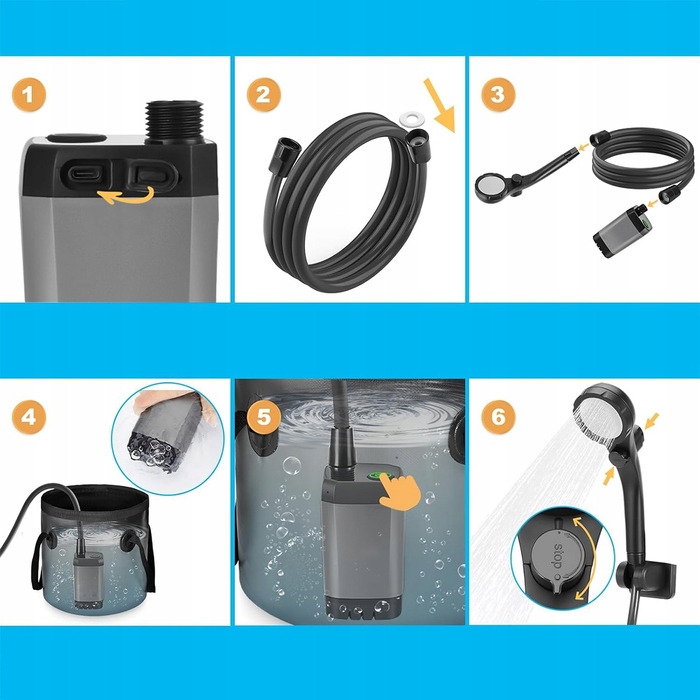 1

2

3

4

5

6

stop