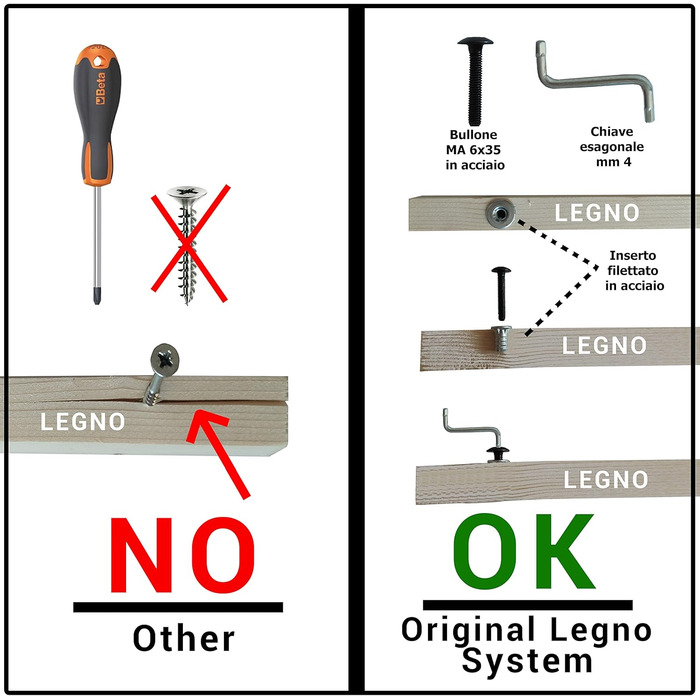 Beta

LEGNO

NO

Other

Bullone
MA 6x35
in acciaio

Chiave
esagonale
mm 4

LEGNO

Inserto
filettato
in acciaio

LEGNO

LEGNO

OK

Original Legno
System