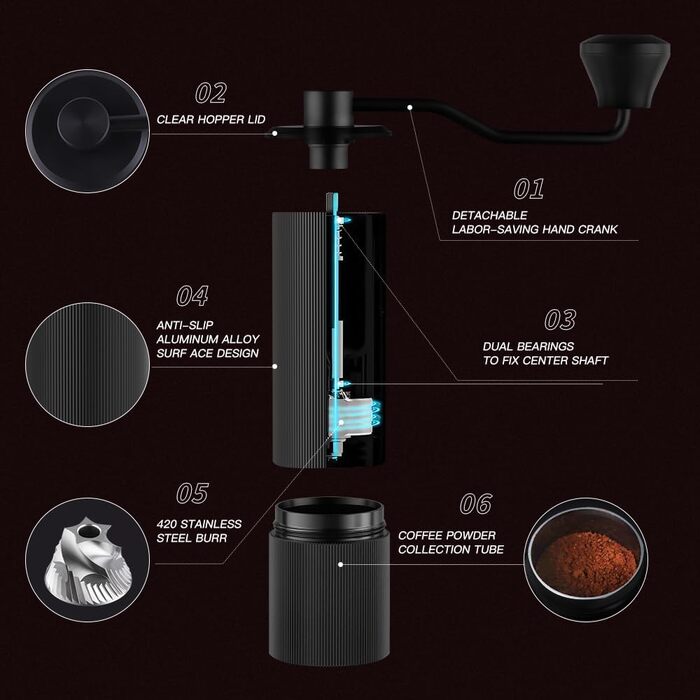 02
CLEAR HOPPER LID

01
DETACHABLE
LABOR-SAVING HAND CRANK

04
ANTI-SLIP
ALUMINUM ALLOY
SURF ACE DESIGN

03
DUAL BEARINGS
TO FIX CENTER SHAFT

05
420 STAINLESS
STEEL BURR

06
COFFEE POWDER
COLLECTION TUBE