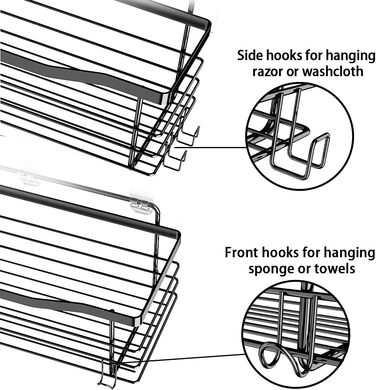 Side hooks for hanging razor or washcloth

Front hooks for hanging sponge or towels