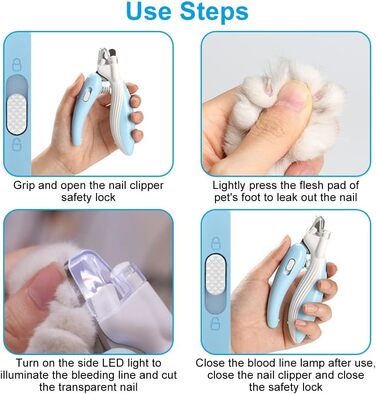 Use Steps

Grip and open the nail clipper safety lock

Lightly press the flesh pad of pet's foot to leak out the nail

Turn on the side LED light to illuminate the bleeding line and cut the transparent nail

Close the blood line lamp after use, close the nail clipper and close the safety lock